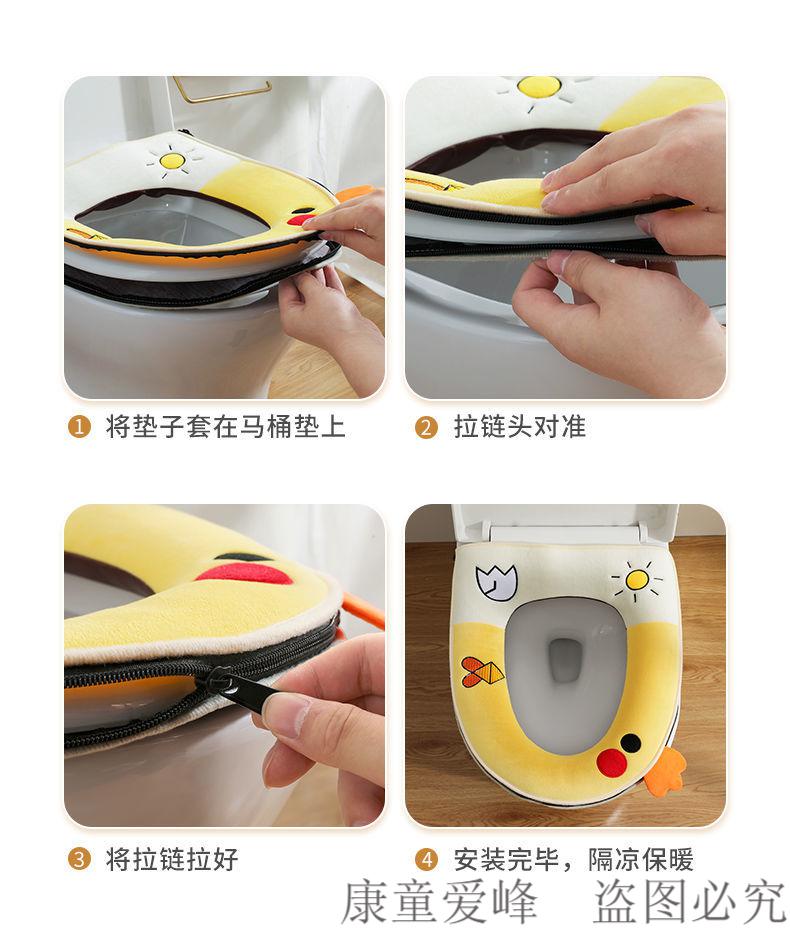 1 将垫子套在马桶垫上

2 拉链头对准

3 将拉链拉好

4 安装完毕，隔凉保暖

康童爱峰　盗图必究