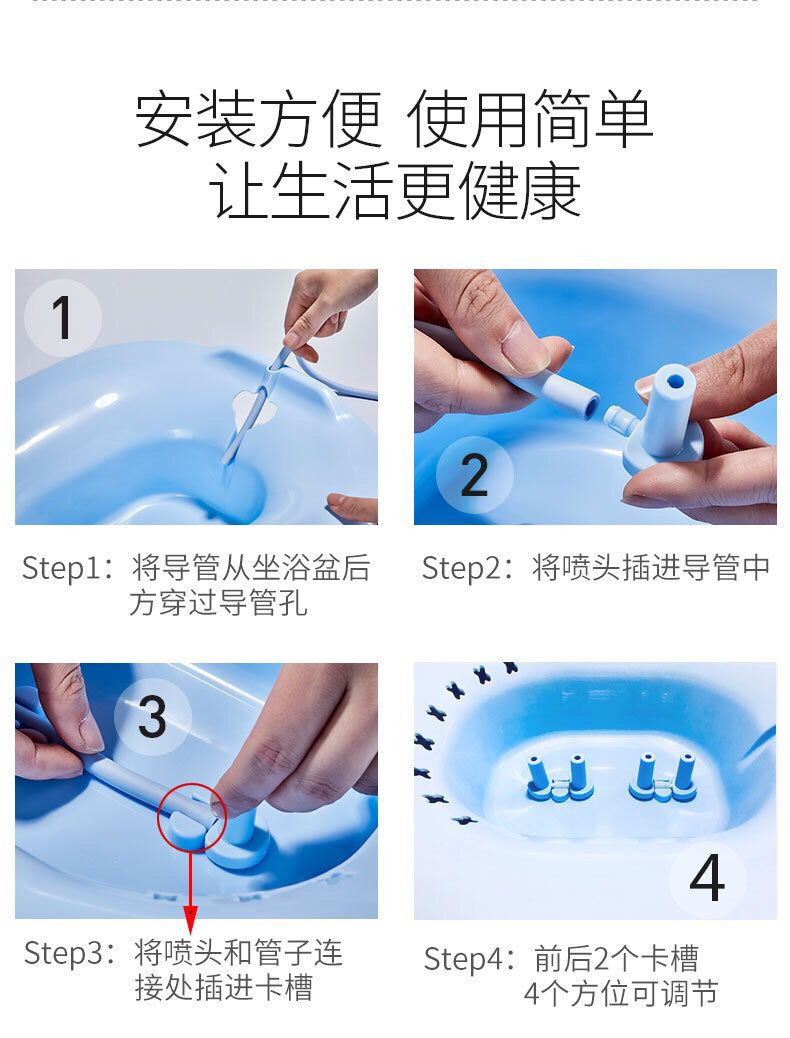 安装方便 使用简单
让生活更健康

1

Step1：将导管从坐浴盆后方穿过导管孔

2

Step2：将喷头插进导管中

3

Step3：将喷头和管子连接处插进卡槽

4

Step4：前后2个卡槽
4个方位可调节