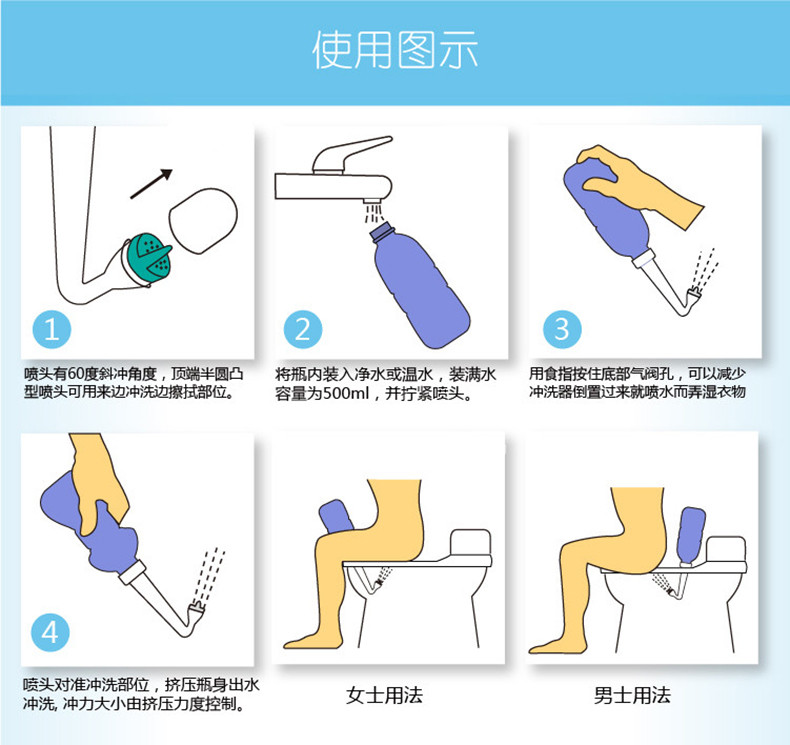 使用图示

1

喷头有60度斜冲角度，顶端半圆凸型喷头可用来边冲洗边擦拭部位。

2

将瓶内装入净水或温水，装满水容量为500ml，并拧紧喷头。

3

用食指按住底部气阀孔，可以减少冲洗器倒置过来就喷水而弄湿衣物

4

喷头对准冲洗部位，挤压瓶身出水冲洗, 冲力大小由挤压力度控制。

女士用法

男士用法