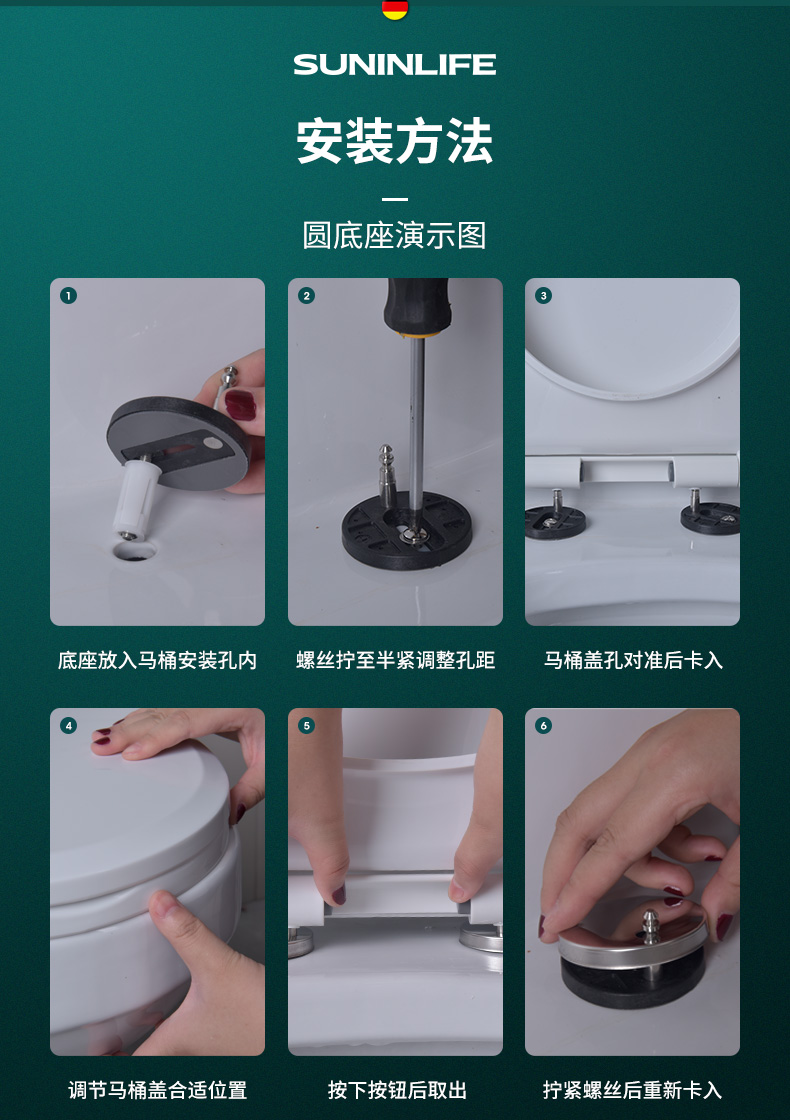 SUNINLIFE

安装方法

圆底座演示图

1

底座放入马桶安装孔内

2

螺丝拧至半紧调整孔距

3

马桶盖孔对准后卡入

4

调节马桶盖合适位置

5

按下按钮后取出

6

拧紧螺丝后重新卡入