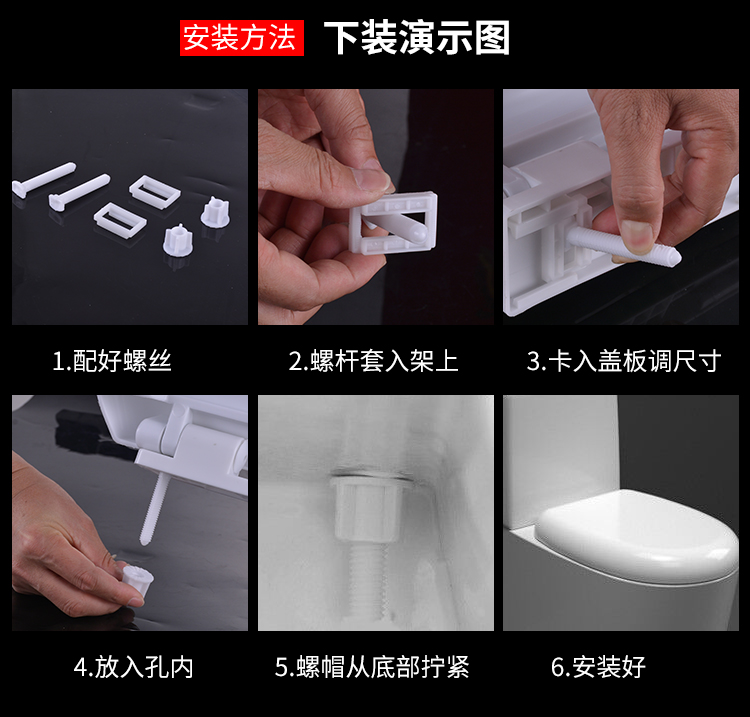 安装方法 下装演示图

1.配好螺丝

2.螺杆套入架上

3.卡入盖板调尺寸

4.放入孔内

5.螺帽从底部拧紧

6.安装好