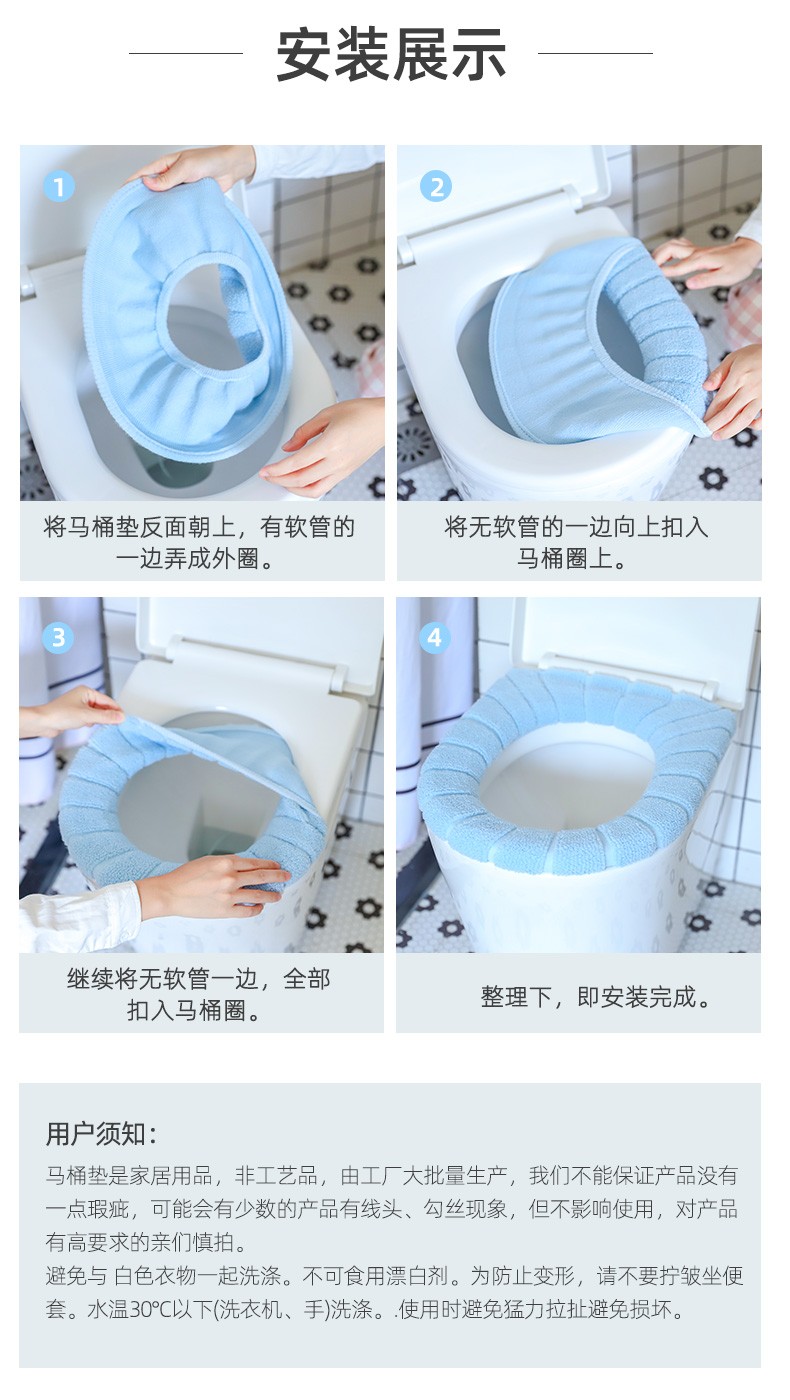 安装展示

1

将马桶垫反面朝上，有软管的一边弄成外圈。

2

将无软管的一边向上扣入马桶圈上。

3

继续将无软管一边，全部扣入马桶圈。

4

整理下，即安装完成。

用户须知：

马桶垫是家居用品，非工艺品，由工厂大批量生产，我们不能保证产品没有一点瑕疵，可能会有少数的产品有线头、勾丝现象，但不影响使用，对产品有高要求的亲们慎拍。
避免与 白色衣物一起洗涤。不可食用漂白剂。为防止变形，请不要拧皱坐便套。水温30℃以下(洗衣机、手)洗涤。.使用时避免猛力拉扯避免损坏。